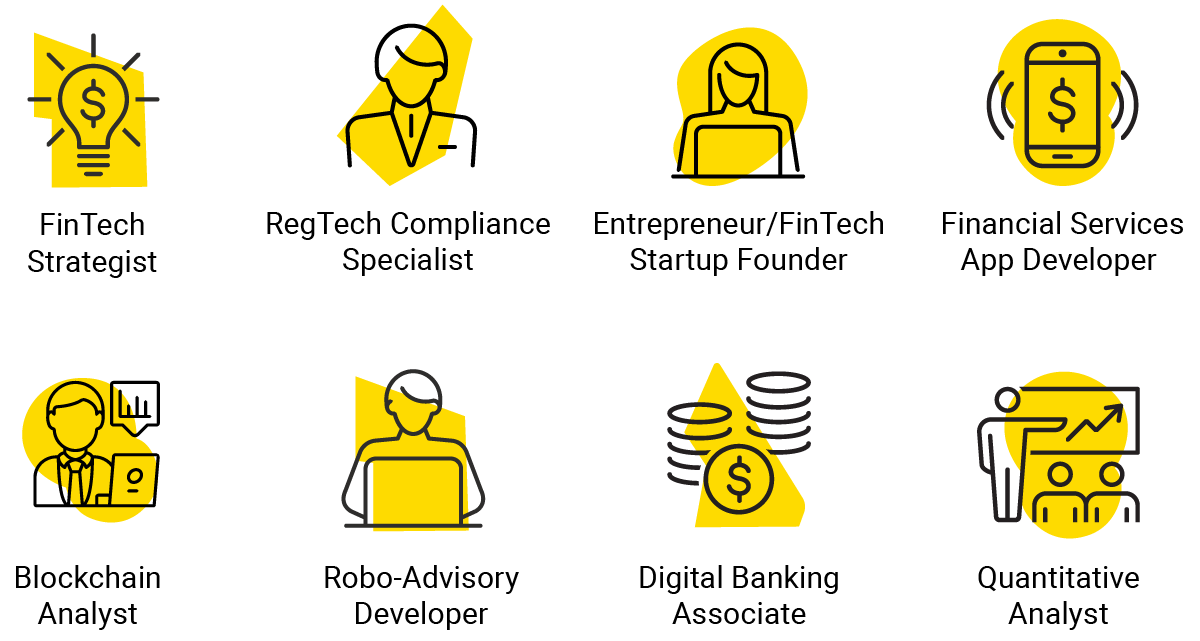 $

FinTech Strategist

RegTech Compliance Specialist

Entrepreneur/FinTech Startup Founder

$

Financial Services App Developer

Blockchain Analyst

Robo-Advisory Developer

$

Digital Banking Associate

Quantitative Analyst