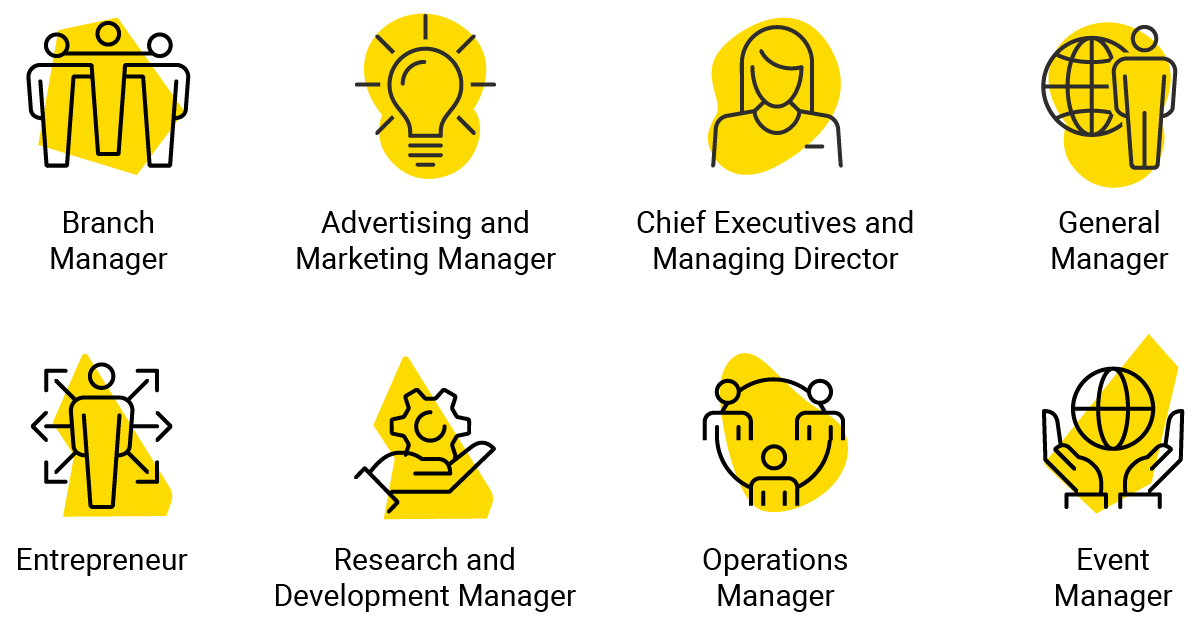 Branch Manager

Advertising and Marketing Manager

Chief Executives and Managing Director

General Manager

Entrepreneur

Research and Development Manager

Operations Manager

Event Manager