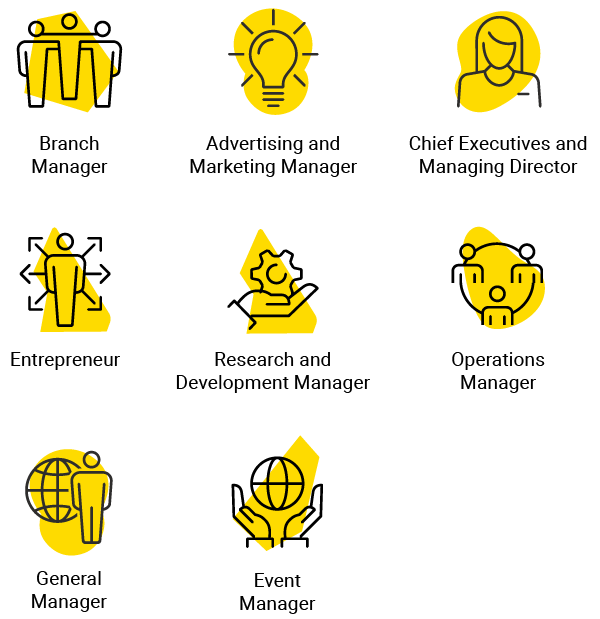 Branch Manager

Advertising and Marketing Manager

Chief Executives and Managing Director

Entrepreneur

Research and Development Manager

Operations Manager

General Manager

Event Manager