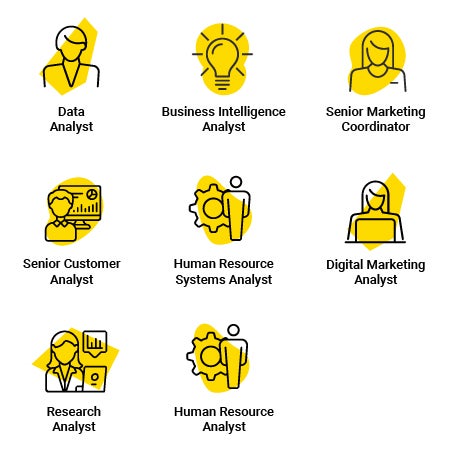 Data Analyst

Business Intelligence Analyst

Senior Marketing Coordinator

Senior Customer Analyst

Human Resource Systems Analyst

Digital Marketing Analyst

Research Analyst

Human Resource Analyst