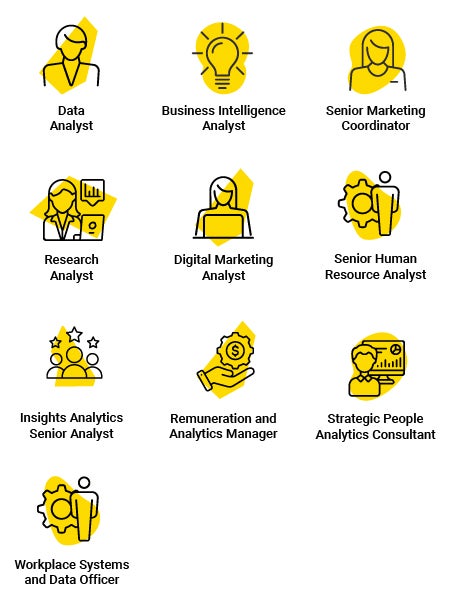 Data Analyst

Business Intelligence Analyst

Senior Marketing Coordinator

Research Analyst

Digital Marketing Analyst

Senior Human Resource Analyst

Insights Analytics Senior Analyst

Remuneration and Analytics Manager

Strategic People Analytics Consultant

Workplace Systems and Data Officer