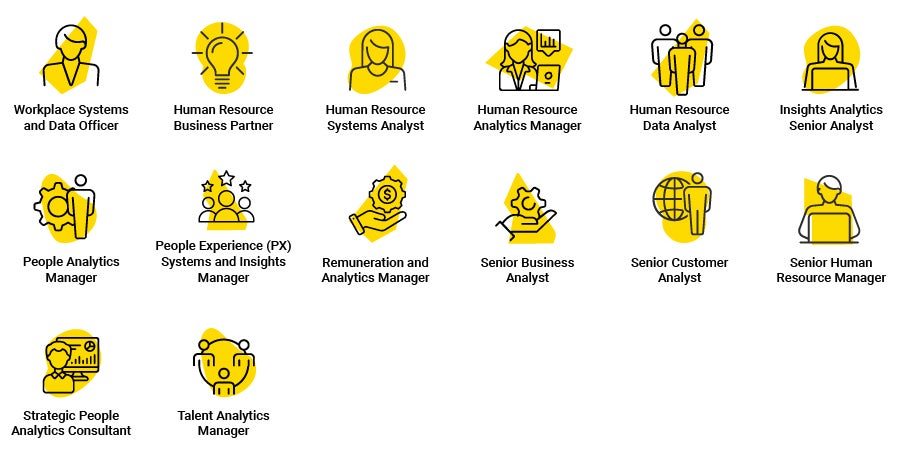 Workplace Systems and Data Officer

Human Resource Business Partner

Human Resource Systems Analyst

Human Resource Analytics Manager

Human Resource Data Analyst

Insights Analytics Senior Analyst

People Analytics Manager

People Experience (PX) Systems and Insights Manager

Remuneration and Analytics Manager

Senior Business Analyst

Senior Customer Analyst

Senior Human Resource Manager

Strategic People Analytics Consultant

Talent Analytics Manager