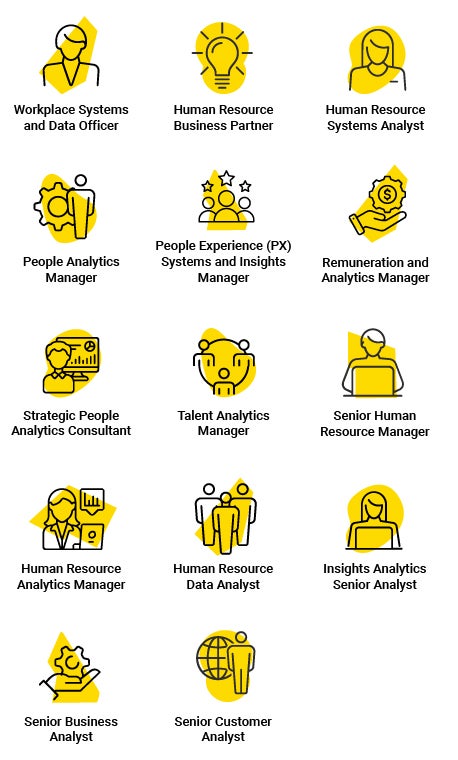 Workplace Systems and Data Officer

Human Resource Business Partner

Human Resource Systems Analyst

People Analytics Manager

People Experience (PX) Systems and Insights Manager

Remuneration and Analytics Manager

Strategic People Analytics Consultant

Talent Analytics Manager

Senior Human Resource Manager

Human Resource Analytics Manager

Human Resource Data Analyst

Insights Analytics Senior Analyst

Senior Business Analyst

Senior Customer Analyst