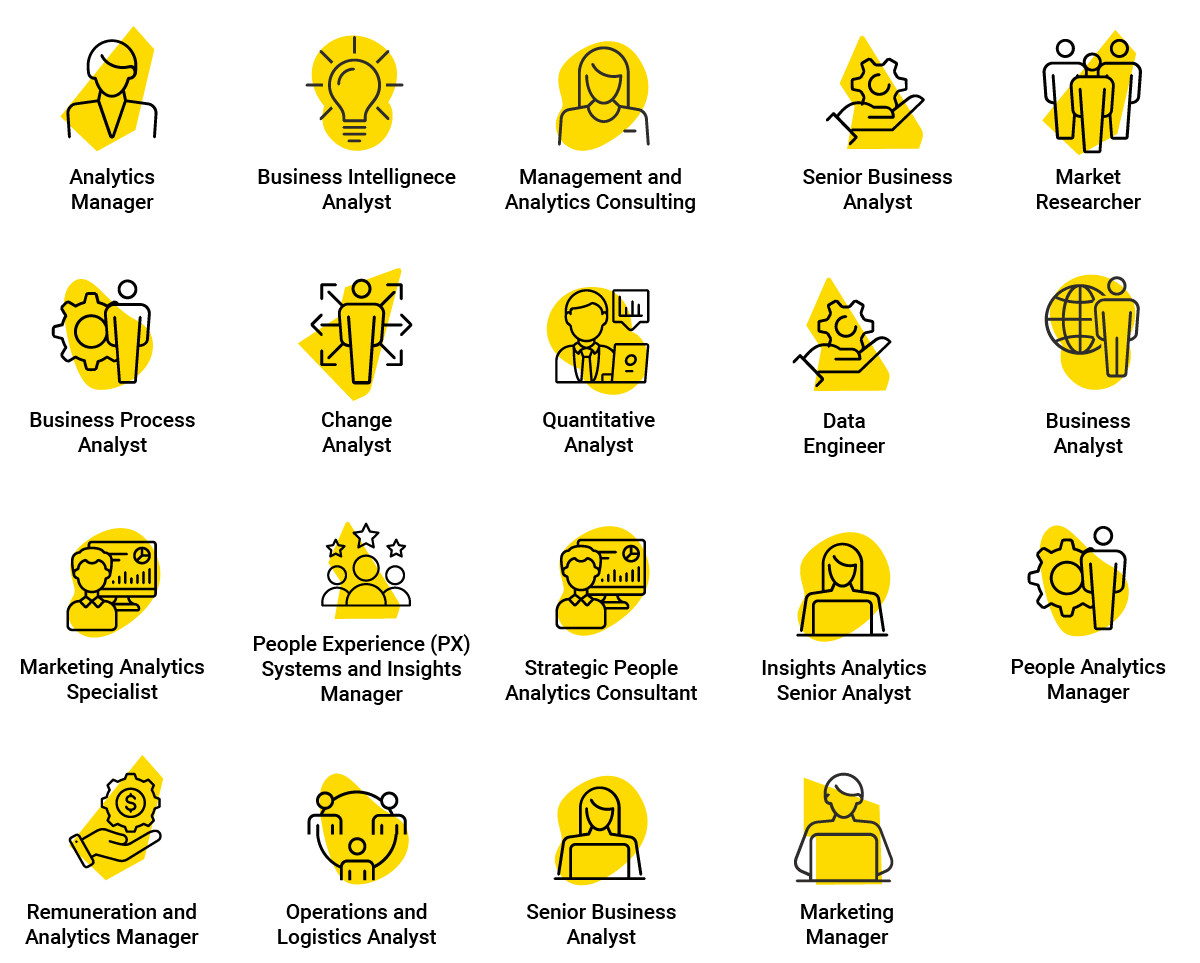 Analytics Manager

Business Intellignece Analyst

Management and Analytics Consulting

Senior Business Analyst

Market Researcher

Business Process Analyst

Change Analyst

Quantitative Analyst

Data Engineer

Business Analyst

Marketing Analytics Specialist

People Experience (PX) Systems and Insights Manager

Strategic People Analytics Consultant

Insights Analytics Senior Analyst

People Analytics Manager

Remuneration and Analytics Manager

Operations and Logistics Analyst

Senior Business Analyst

Marketing Manager