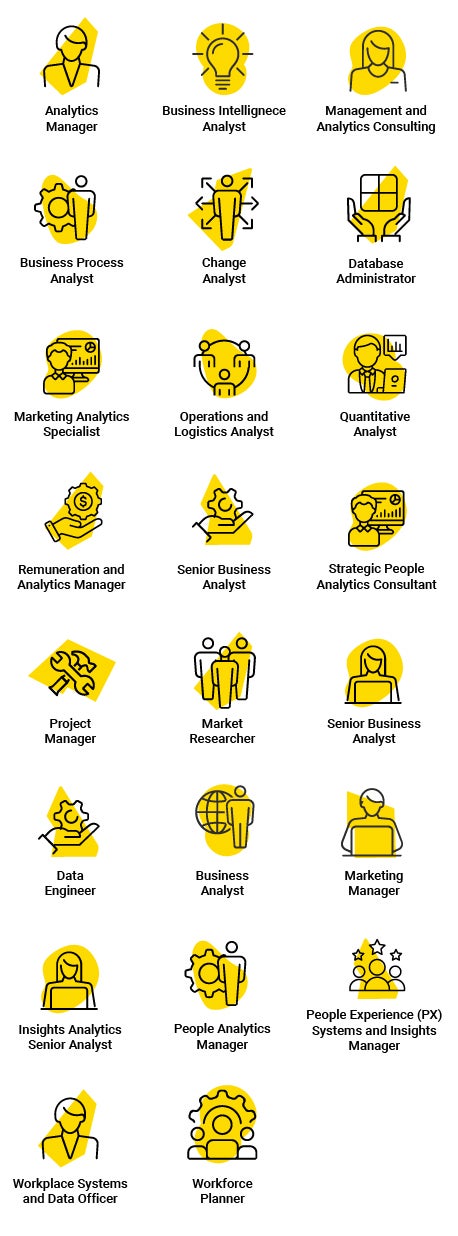 Analytics Manager

Business Intellignece Analyst

Management and Analytics Consulting

Business Process Analyst

Change Analyst

Database Administrator

Marketing Analytics Specialist

Operations and Logistics Analyst

Quantitative Analyst

Remuneration and Analytics Manager

Senior Business Analyst

Strategic People Analytics Consultant

Project Manager

Market Researcher

Senior Business Analyst

Data Engineer

Business Analyst

Marketing Manager

Insights Analytics Senior Analyst

People Analytics Manager

People Experience (PX) Systems and Insights Manager

Workplace Systems and Data Officer

Workforce Planner