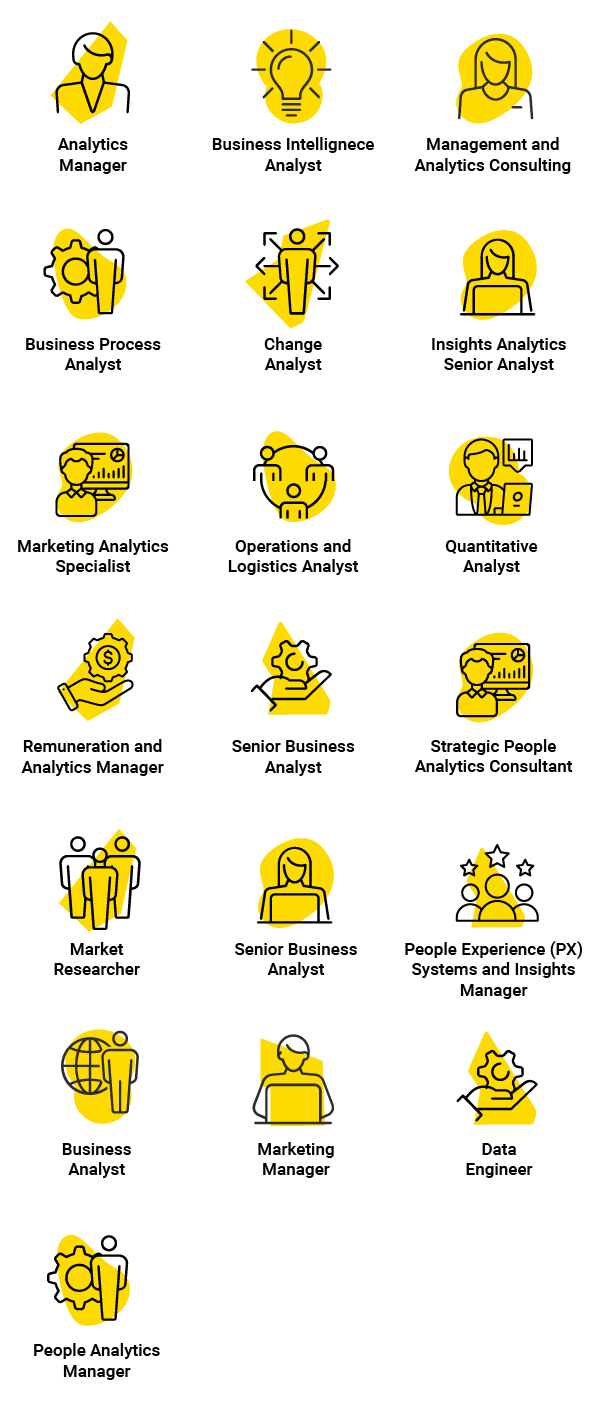 Analytics Manager

Business Intellignece Analyst

Management and Analytics Consulting

Business Process Analyst

Change Analyst

Insights Analytics Senior Analyst

Marketing Analytics Specialist

Operations and Logistics Analyst

Quantitative Analyst

Remuneration and Analytics Manager

Senior Business Analyst

Strategic People Analytics Consultant

Market Researcher

Senior Business Analyst

People Experience (PX) Systems and Insights Manager

Business Analyst

Marketing Manager

Data Engineer

People Analytics Manager